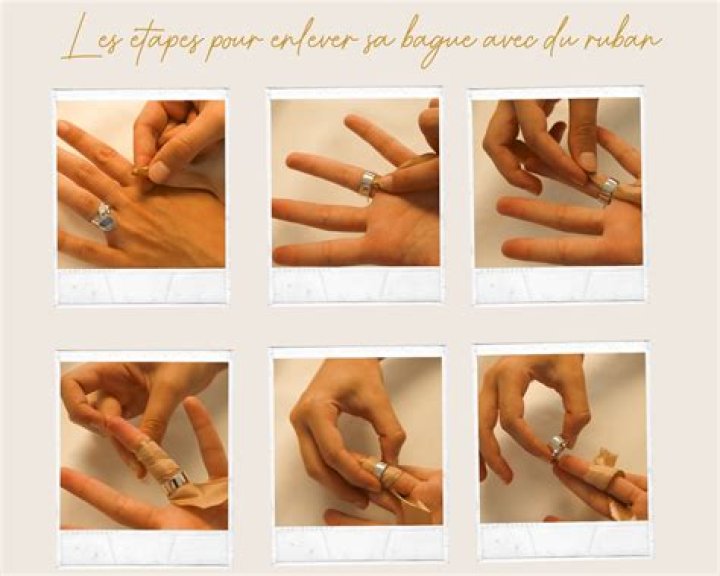 Les étapes pour enlever sa bague avec du ruban